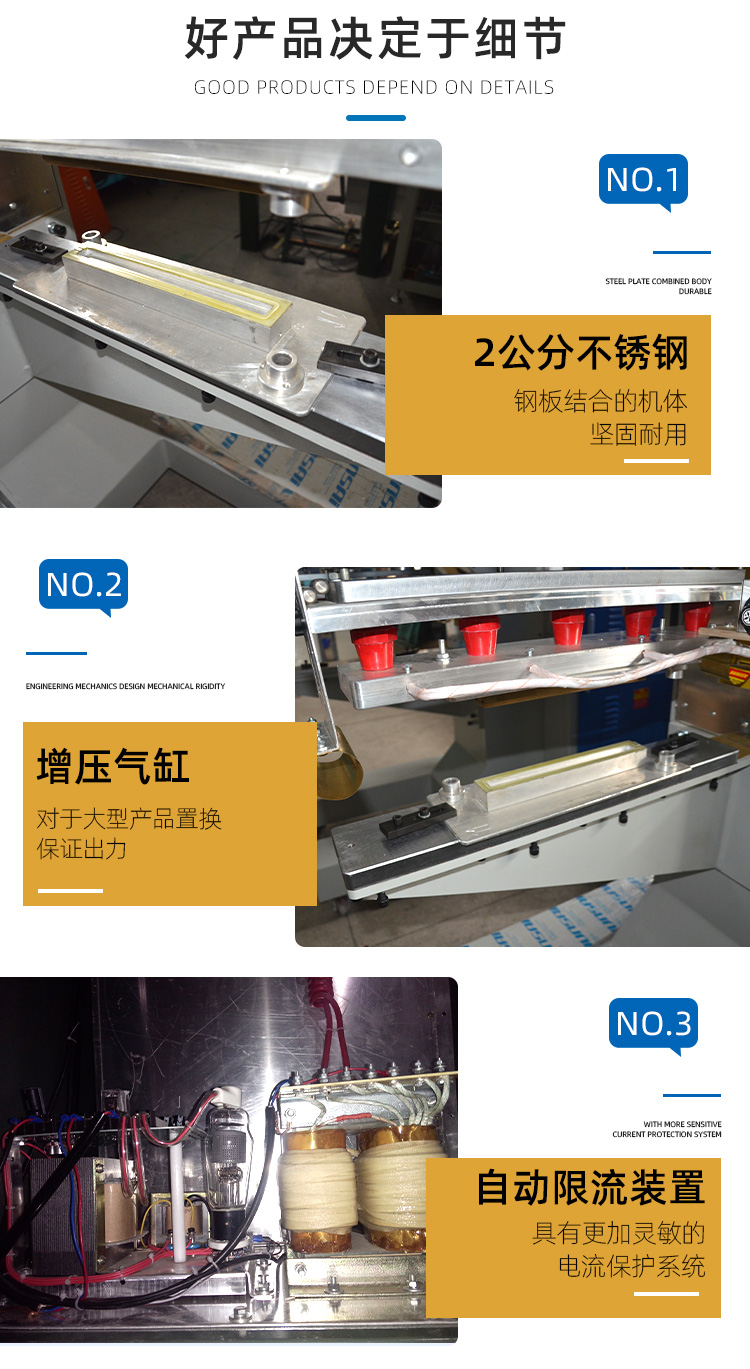 好产品决定于细节
GOOD PRODUCTS DEPEND ON DETAILS

NO.1

STEEL PLATE COMBINED BODY
DURABLE

2公分不锈钢
钢板结合的机体
坚固耐用

NO.2

ENGINEERING MECHANICS DESIGN MECHANICAL RIGIDITY

增压气缸
对于大型产品置换
保证出力

NO.3

WITH MORE SENSITIVE
CURRENT PROTECTION SYSTEM

自动限流装置
具有更加灵敏的
电流保护系统